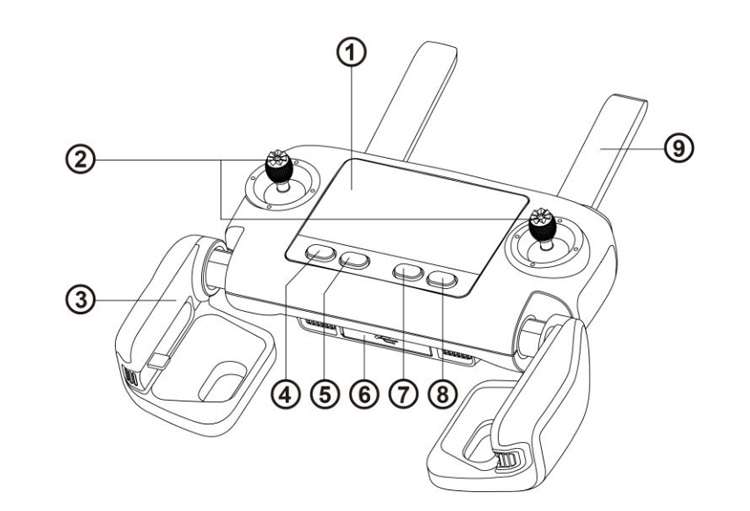 ①
②
⑨
③
④ ⑤ ⑥ ⑦ ⑧